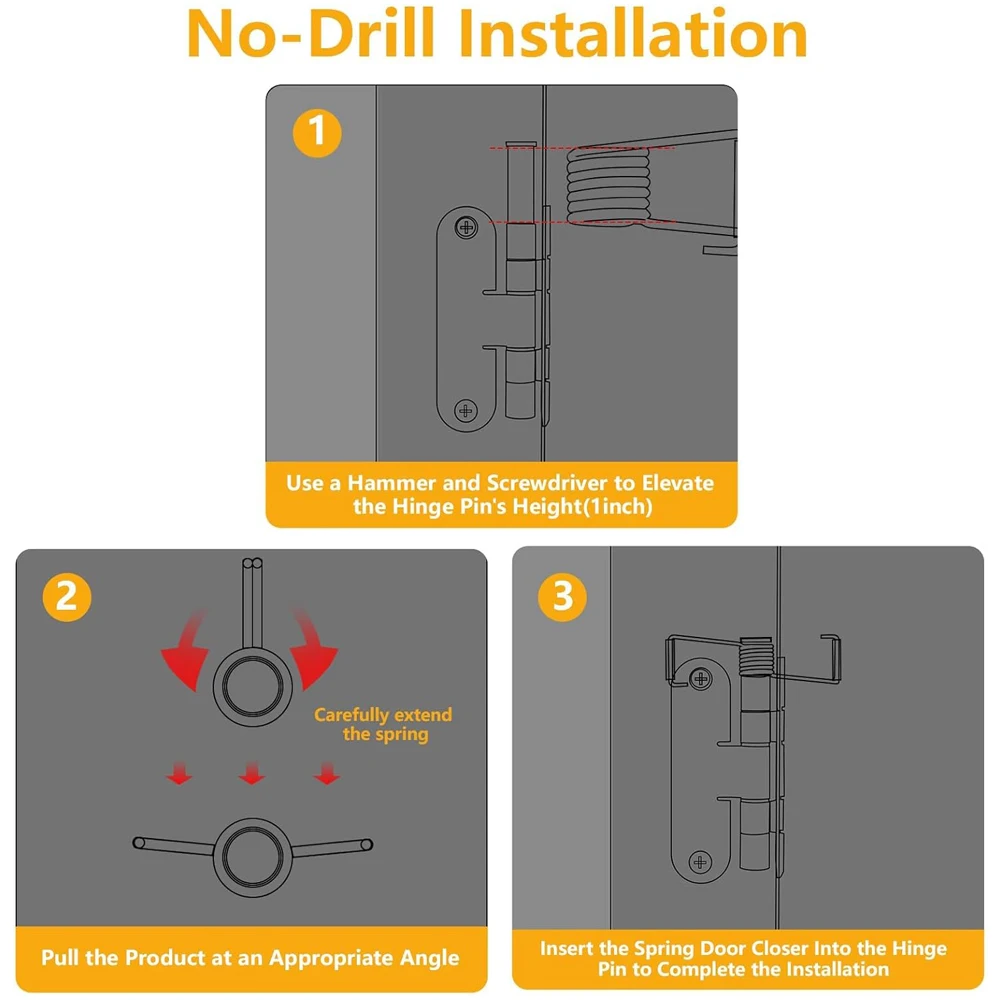 No-Drill Installation

1

Use a Hammer and Screwdriver to Elevate the Hinge Pin's Height(1inch)

2

Carefully extend the spring

Pull the Product at an Appropriate Angle

3

Insert the Spring Door Closer Into the Hinge Pin to Complete the Installation